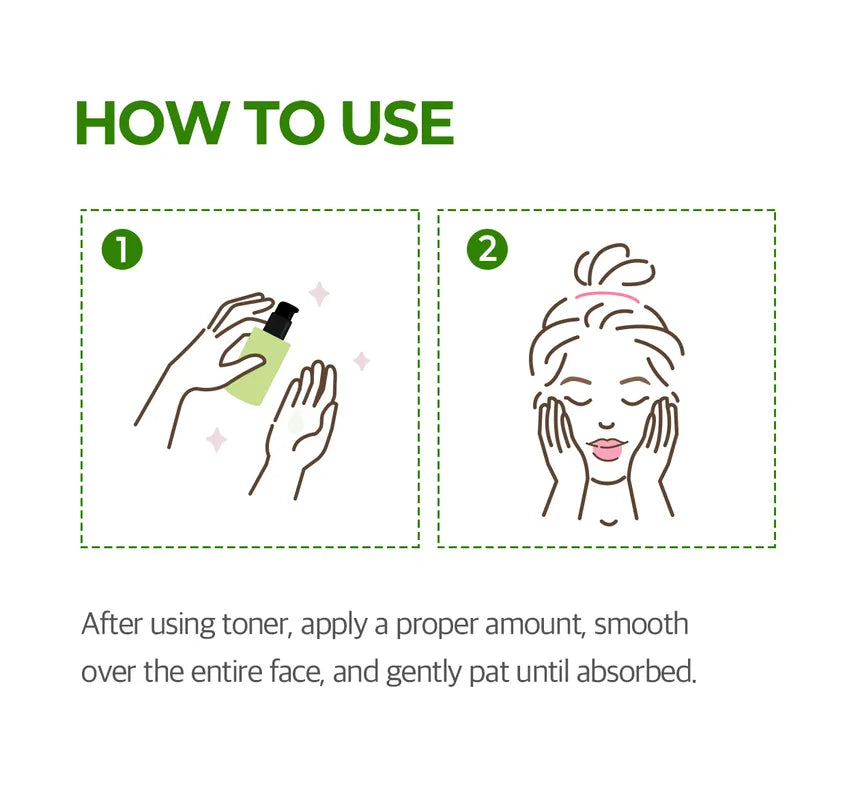 HOW TO USE

1

2

After using toner, apply a proper amount, smooth over the entire face, and gently pat until absorbed.